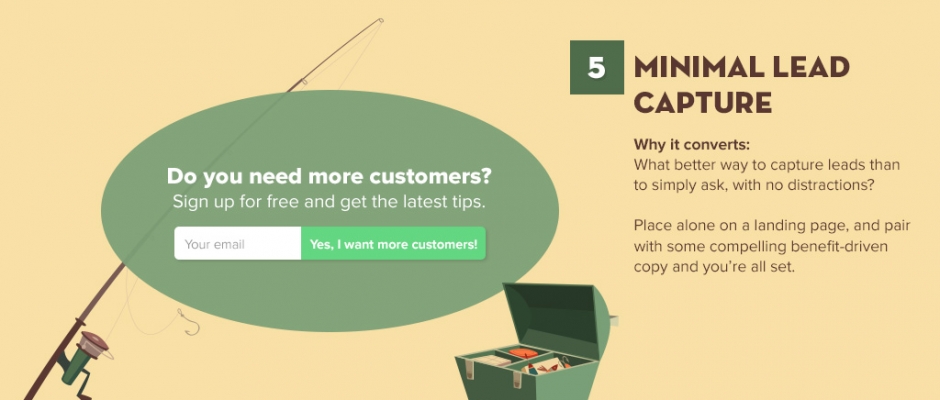 Do you need more customers?
Sign up for free and get the latest tips.

Your email

Yes, I want more customers!

5 MINIMAL LEAD CAPTURE

Why it converts:
What better way to capture leads than to simply ask, with no distractions?

Place alone on a landing page, and pair with some compelling benefit-driven copy and you're all set.