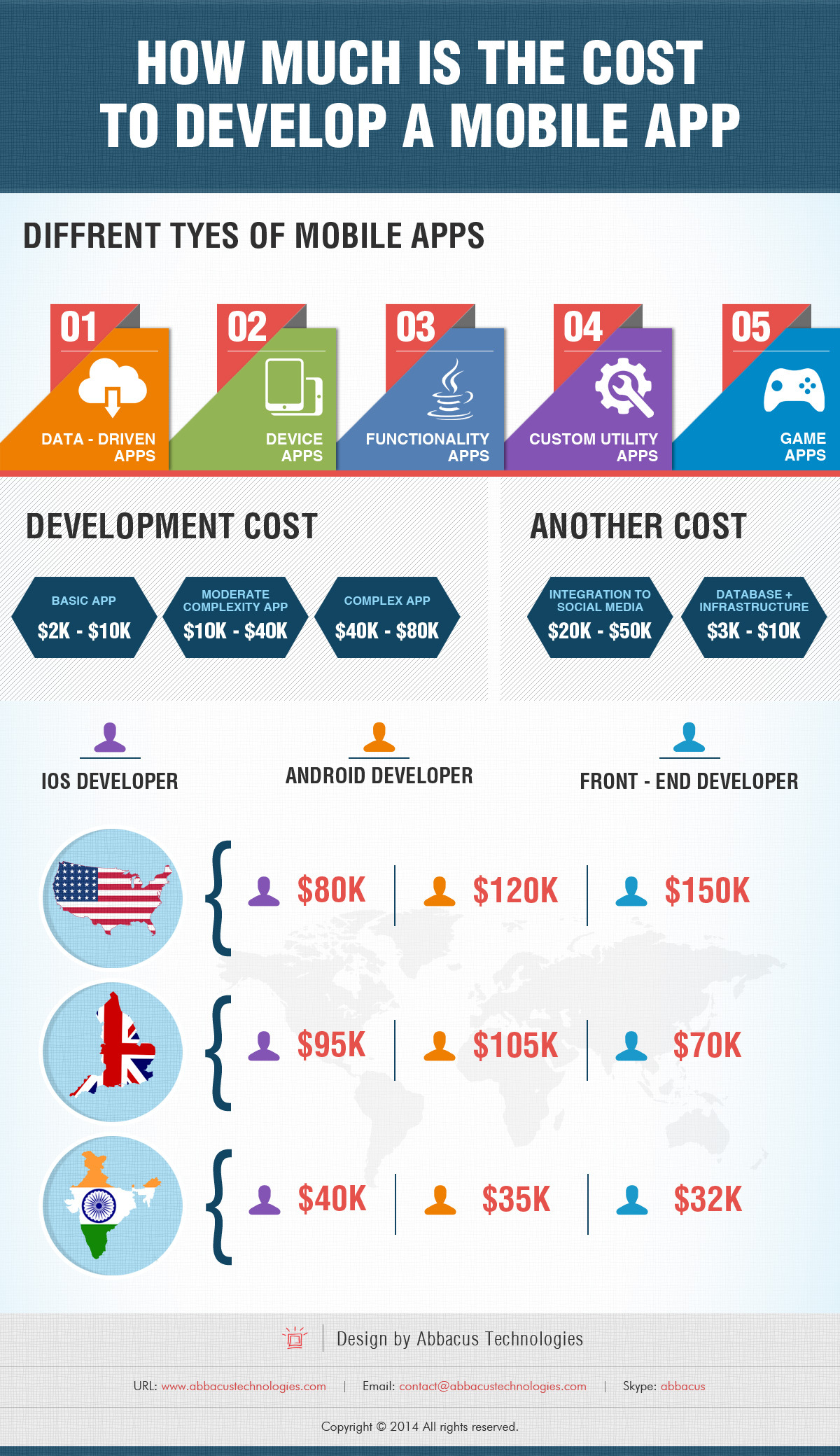 HOW MUCH IS THE COST TO DEVELOP A MOBILE APP

DIFFRENT TYES OF MOBILE APPS

01
DATA - DRIVEN APPS

02
DEVICE APPS

03
FUNCTIONALITY APPS

04
CUSTOM UTILITY APPS

05
GAME APPS

DEVELOPMENT COST

BASIC APP
$2K - $10K

MODERATE COMPLEXITY APP
$10K - $40K

COMPLEX APP
$40K - $80K

ANOTHER COST

INTEGRATION TO SOCIAL MEDIA
$20K - $50K

DATABASE + INFRASTRUCTURE
$3K - $10K

IOS DEVELOPER

ANDROID DEVELOPER

FRONT - END DEVELOPER

$80K $120K $150K

$95K $105K $70K

$40K $35K $32K

Design by Abbacus Technologies

URL: www.abbacustechnologies.com | Email: contact@abbacustechnologies.com | Skype: abbacus

Copyright © 2014 All rights reserved.