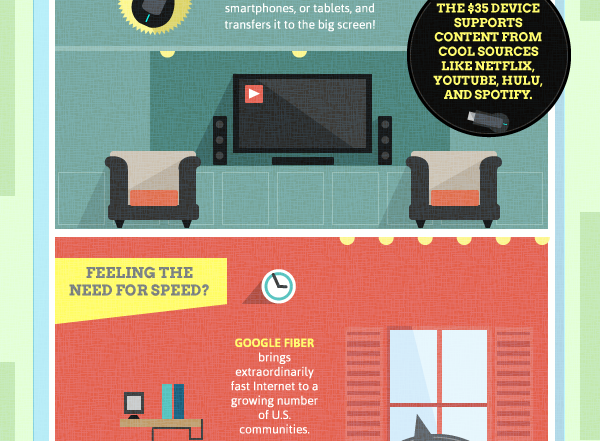 smartphones, or tablets, and transfers it to the big screen!

THE $35 DEVICE SUPPORTS CONTENT FROM COOL SOURCES LIKE NETFLIX, YOUTUBE, HULU, AND SPOTIFY.

FEELING THE NEED FOR SPEED?

GOOGLE FIBER brings extraordinarily fast Internet to a growing number of U.S. communities.